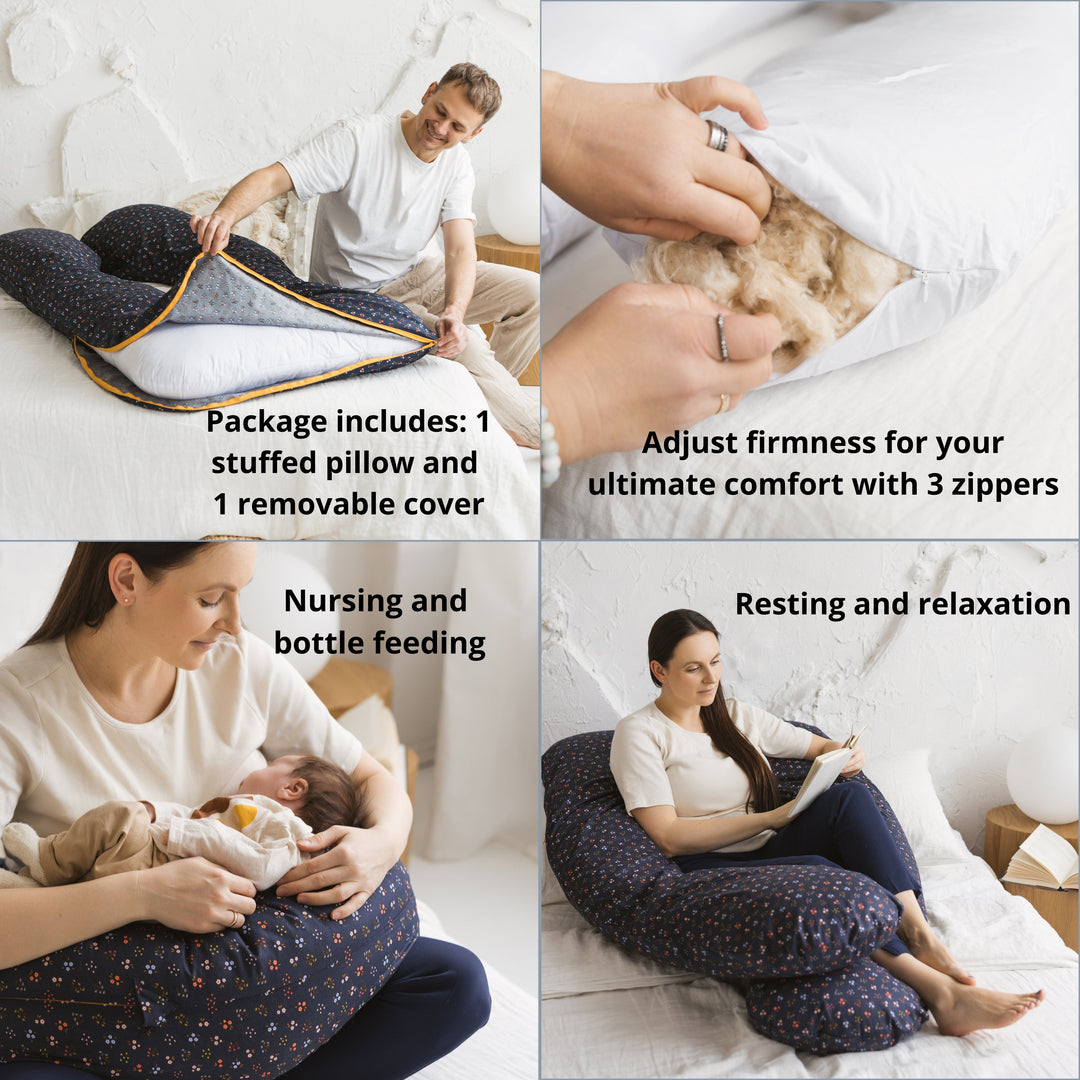 Package includes: 1 stuffed pillow and 1 removable cover

Adjust firmness for your ultimate comfort with 3 zippers

Nursing and bottle feeding

Resting and relaxation